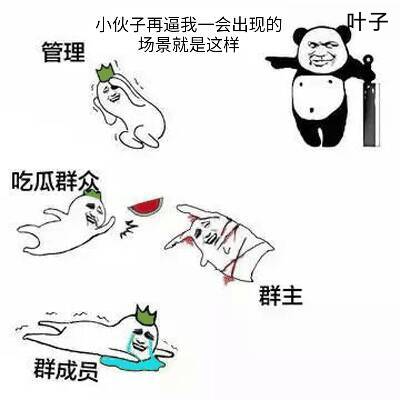 小伙子再逼我一会出现的场景就是这样

叶子

管理

吃瓜群众

群主

群成员